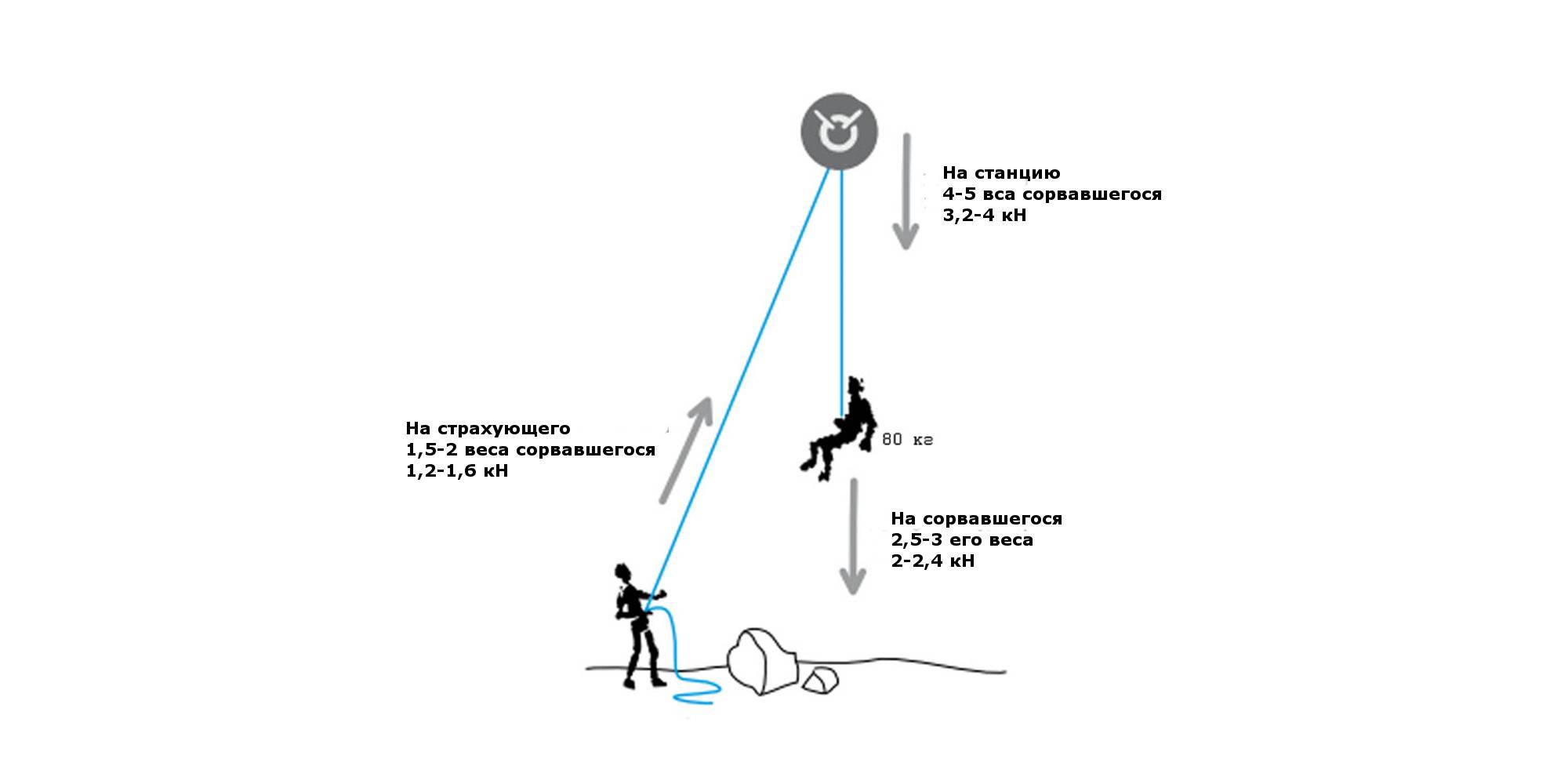 На станцию
4-5 вса сорвавшегося
3,2-4 кН

На страхующего
1,5-2 веса сорвавшегося
1,2-1,6 кН

80 кг

На сорвавшегося
2,5-3 его веса
2-2,4 кН